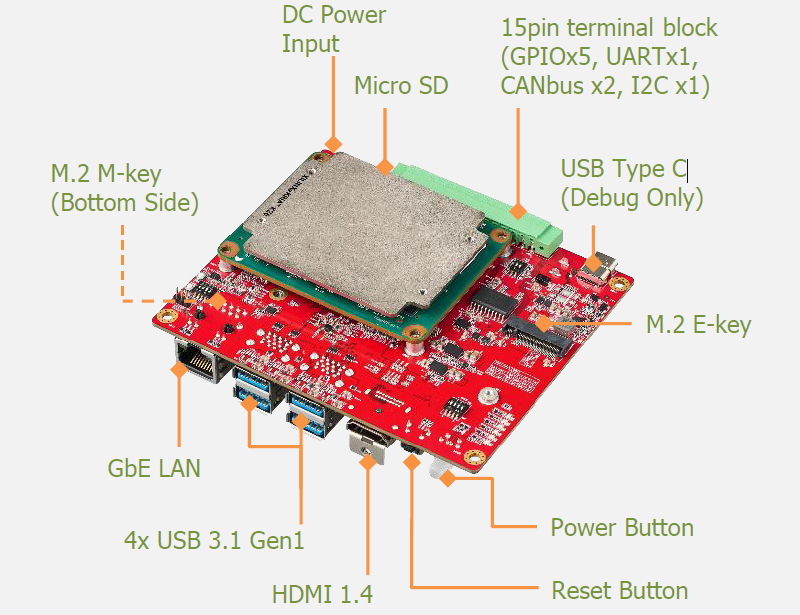 DC Power Input

Micro SD

15pin terminal block (GPIOx5, UARTx1, CANbus x2, I2C x1)

M.2 M-key (Bottom Side)

USB Type C (Debug Only)

M.2 E-key

GbE LAN

4x USB 3.1 Gen1

HDMI 1.4

Power Button

Reset Button